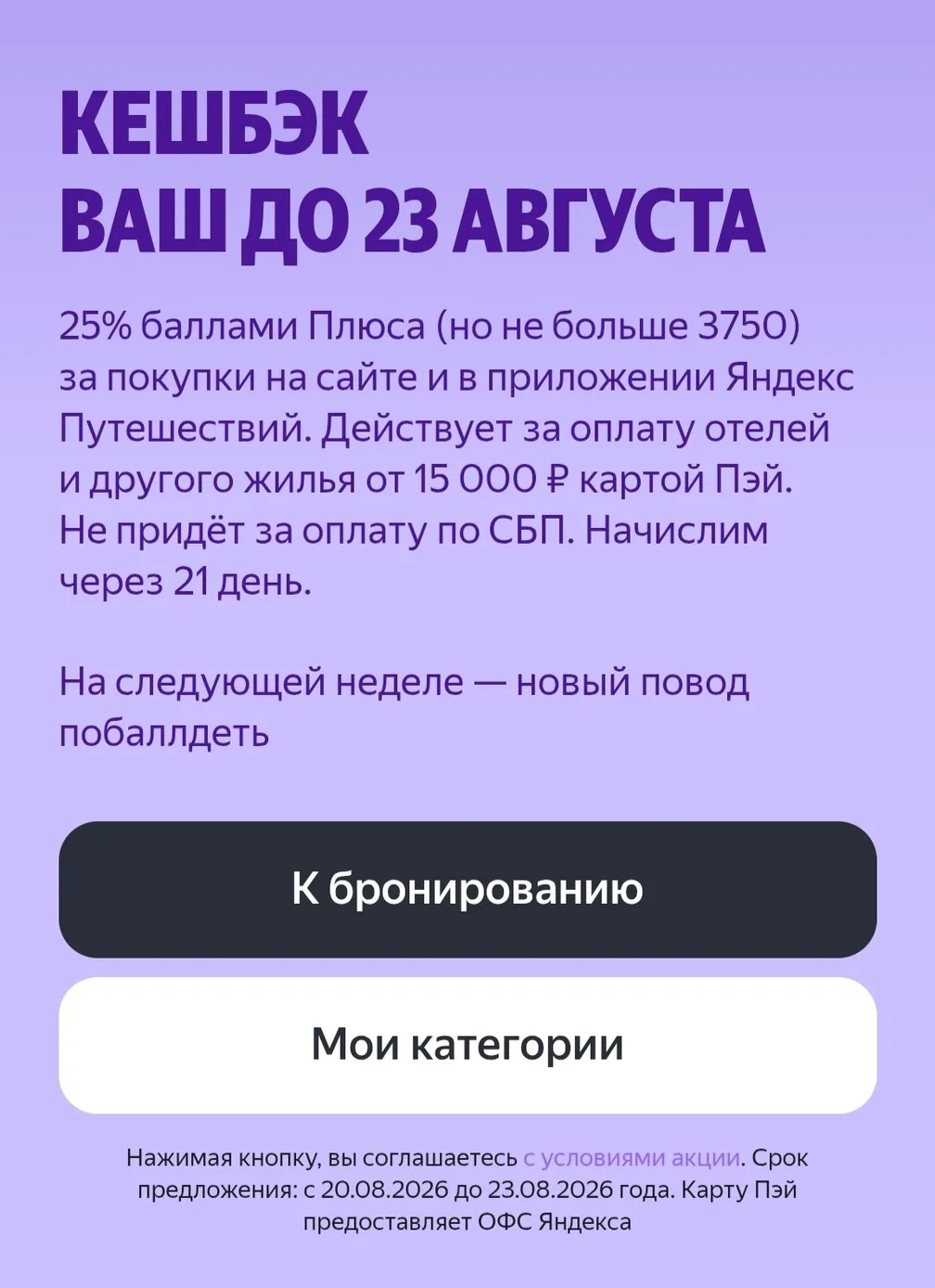 КЕШБЭК
ВАШ ДО 23 АВГУСТА

25% баллами Плюса (но не больше 3750) за покупки на сайте и в приложении Яндекс Путешествий. Действует за оплату отелей и другого жилья от 15 000 ₽ картой Пэй. Не придёт за оплату по СБП. Начислим через 21 день.

На следующей неделе — новый повод побаллдеть

К бронированию

Мои категории

Нажимая кнопку, вы соглашаетесь с условиями акции. Срок предложения: с 20.08.2026 до 23.08.2026 года. Карту Пэй предоставляет ОФС Яндекса